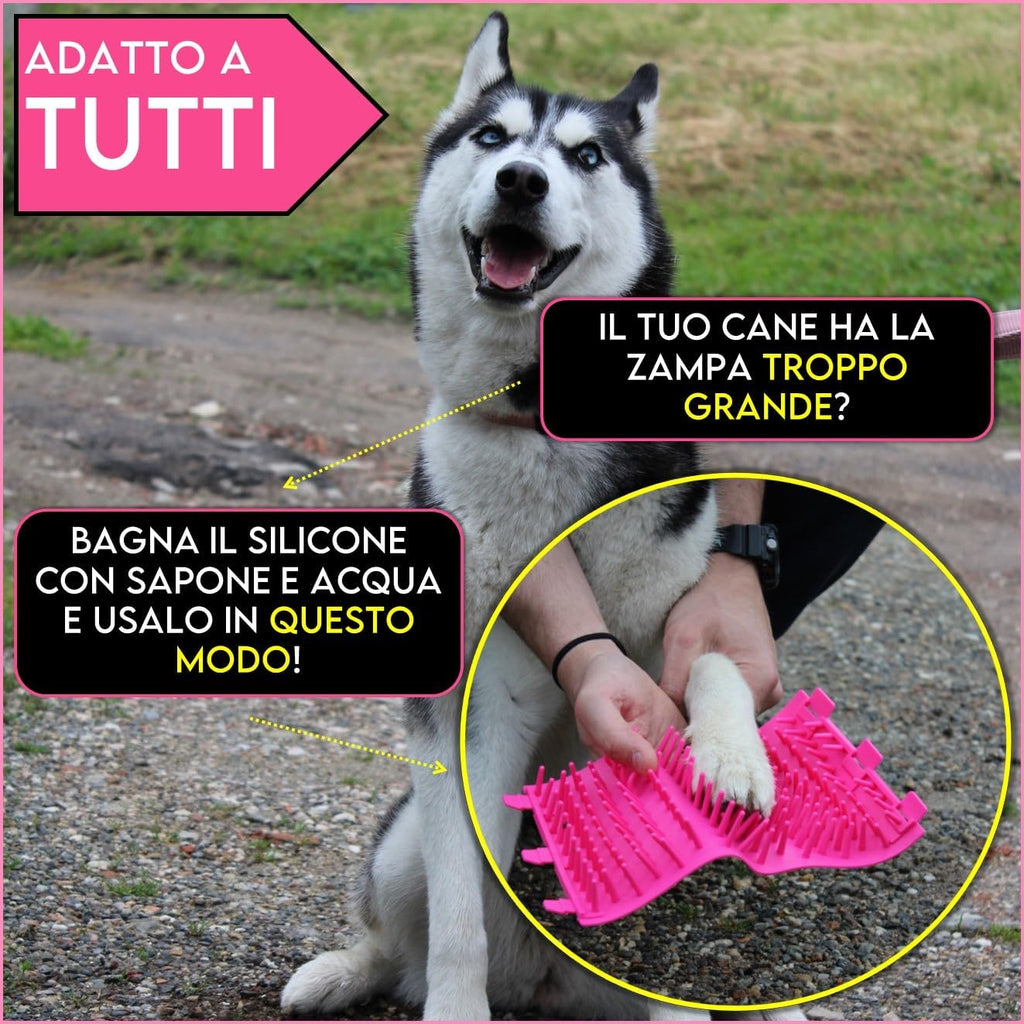 ADATTO A
TUTTI

IL TUO CANE HA LA ZAMPA TROPPO GRANDE?

BAGNA IL SILICONE CON SAPONE E ACQUA E USALO IN QUESTO MODO!