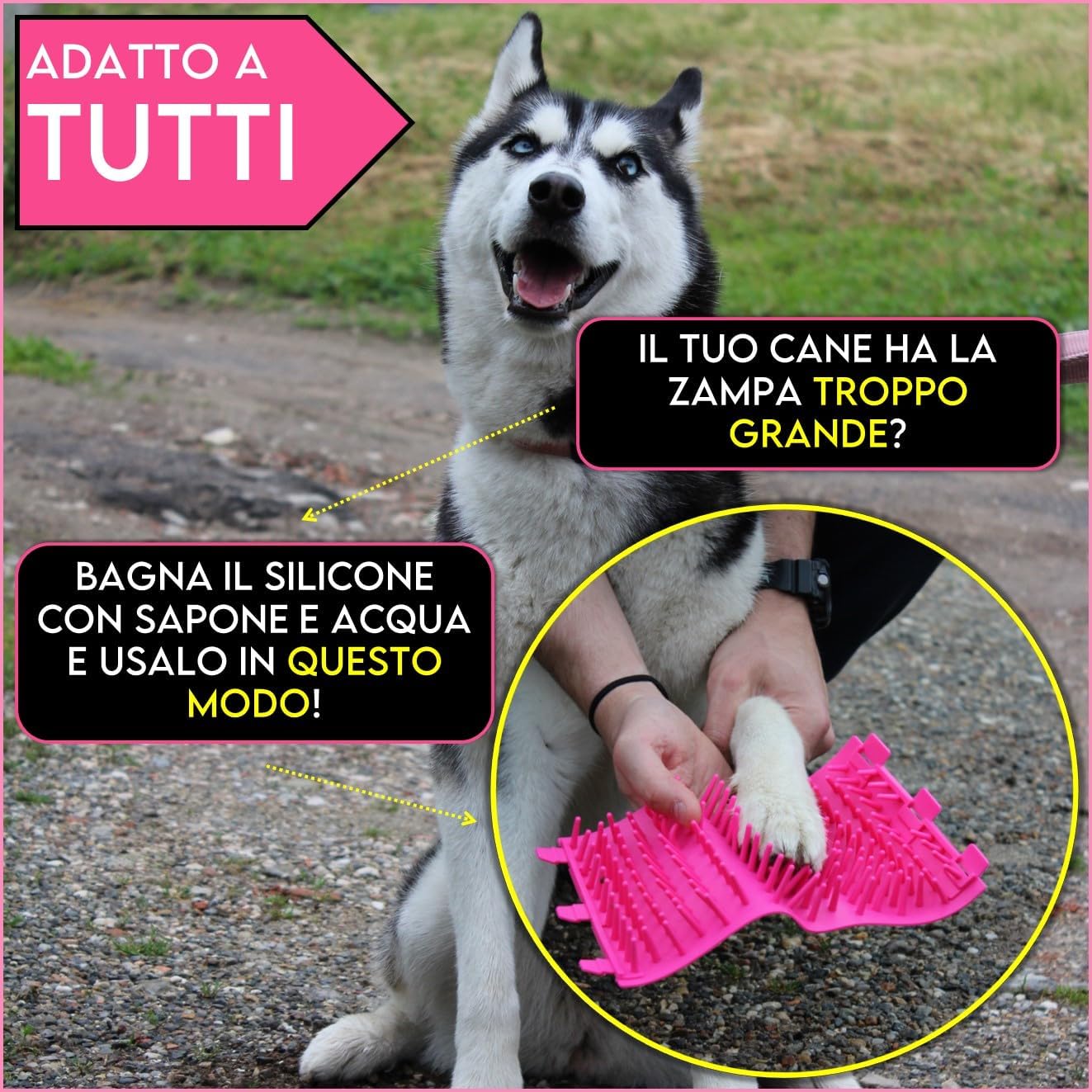 ADATTO A
TUTTI

IL TUO CANE HA LA ZAMPA TROPPO GRANDE?

BAGNA IL SILICONE CON SAPONE E ACQUA E USALO IN QUESTO MODO!