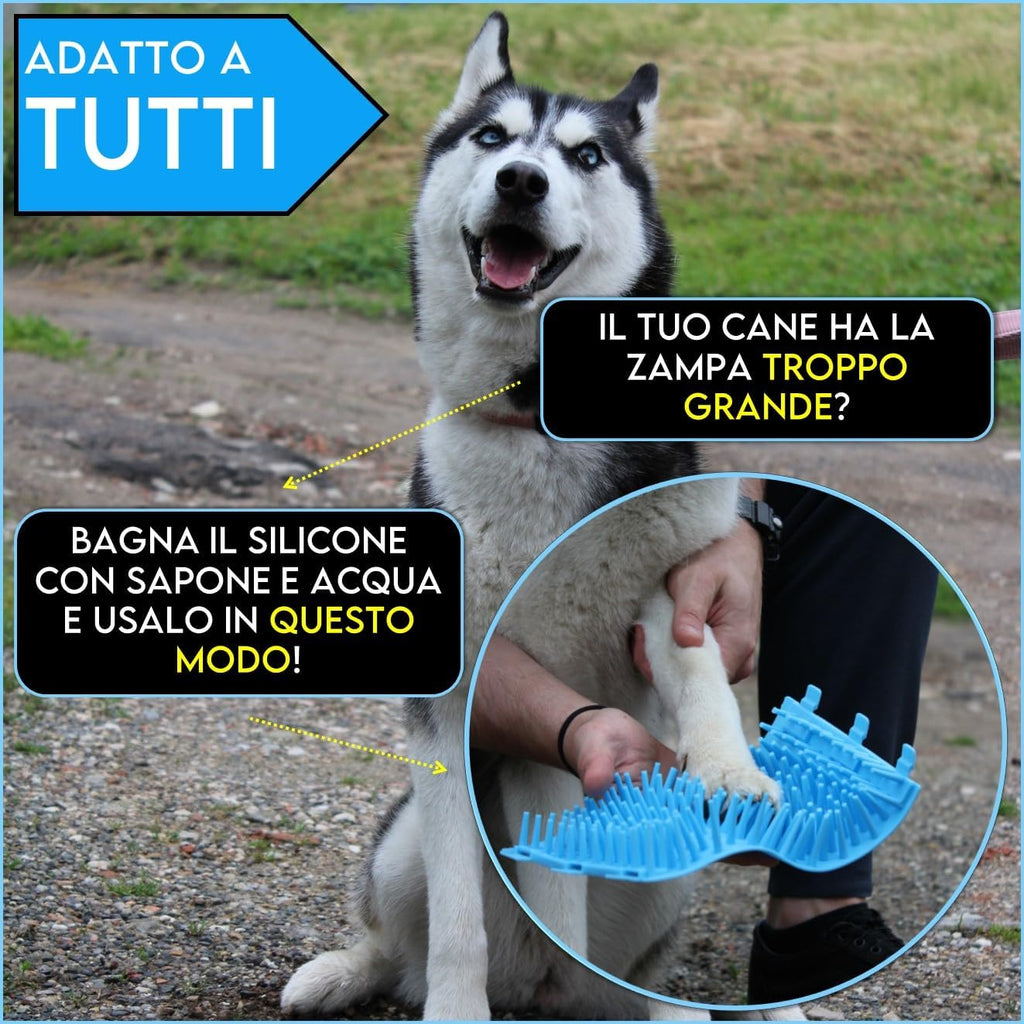 ADATTO A
TUTTI

IL TUO CANE HA LA ZAMPA TROPPO GRANDE?

BAGNA IL SILICONE CON SAPONE E ACQUA E USALO IN QUESTO MODO!